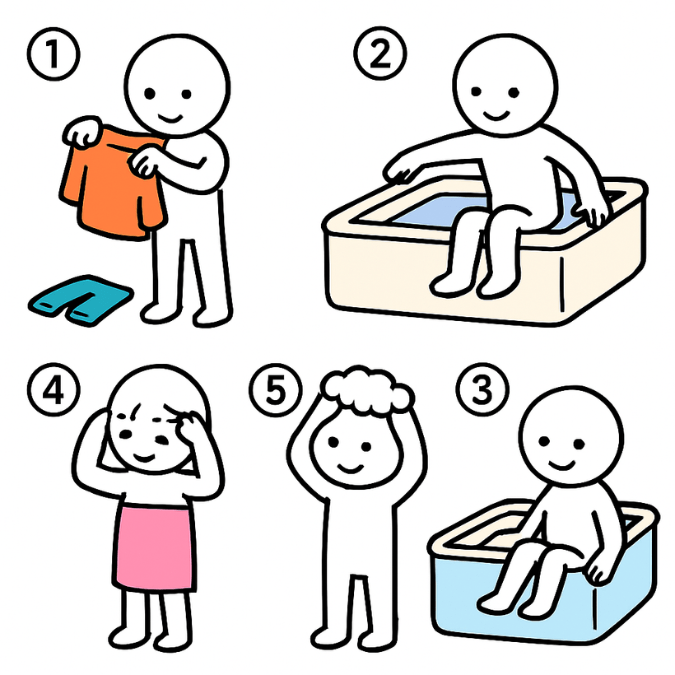 ①

②

④

⑤

③